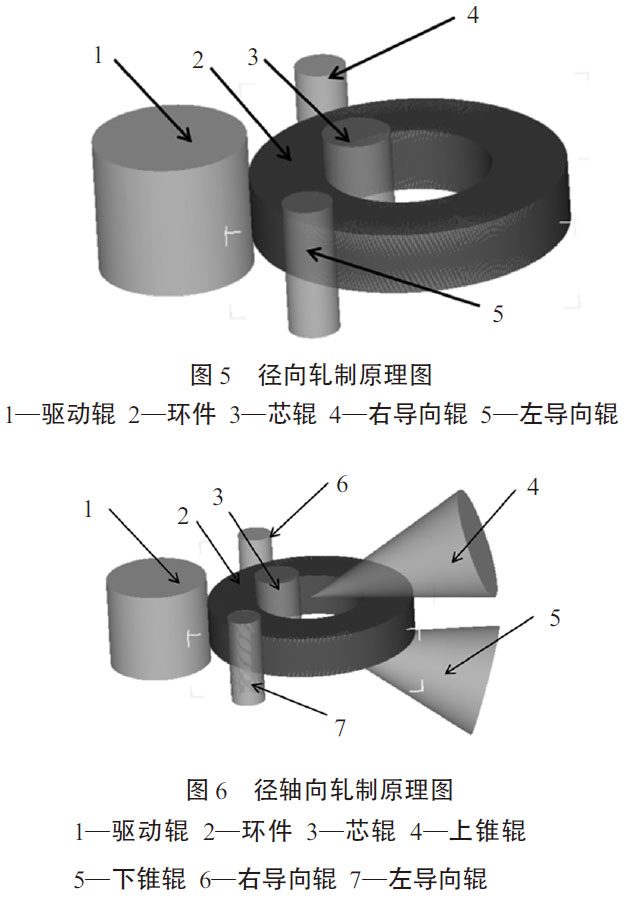 1
2
3
4
5

图 5　径向轧制原理图

1—驱动辊 2—环件 3—芯辊 4—右导向辊 5—左导向辊

1
2
3
6
4
5
7

图 6　径轴向轧制原理图

1—驱动辊 2—环件 3—芯辊 4—上锥辊

5—下锥辊 6—右导向辊 7—左导向辊